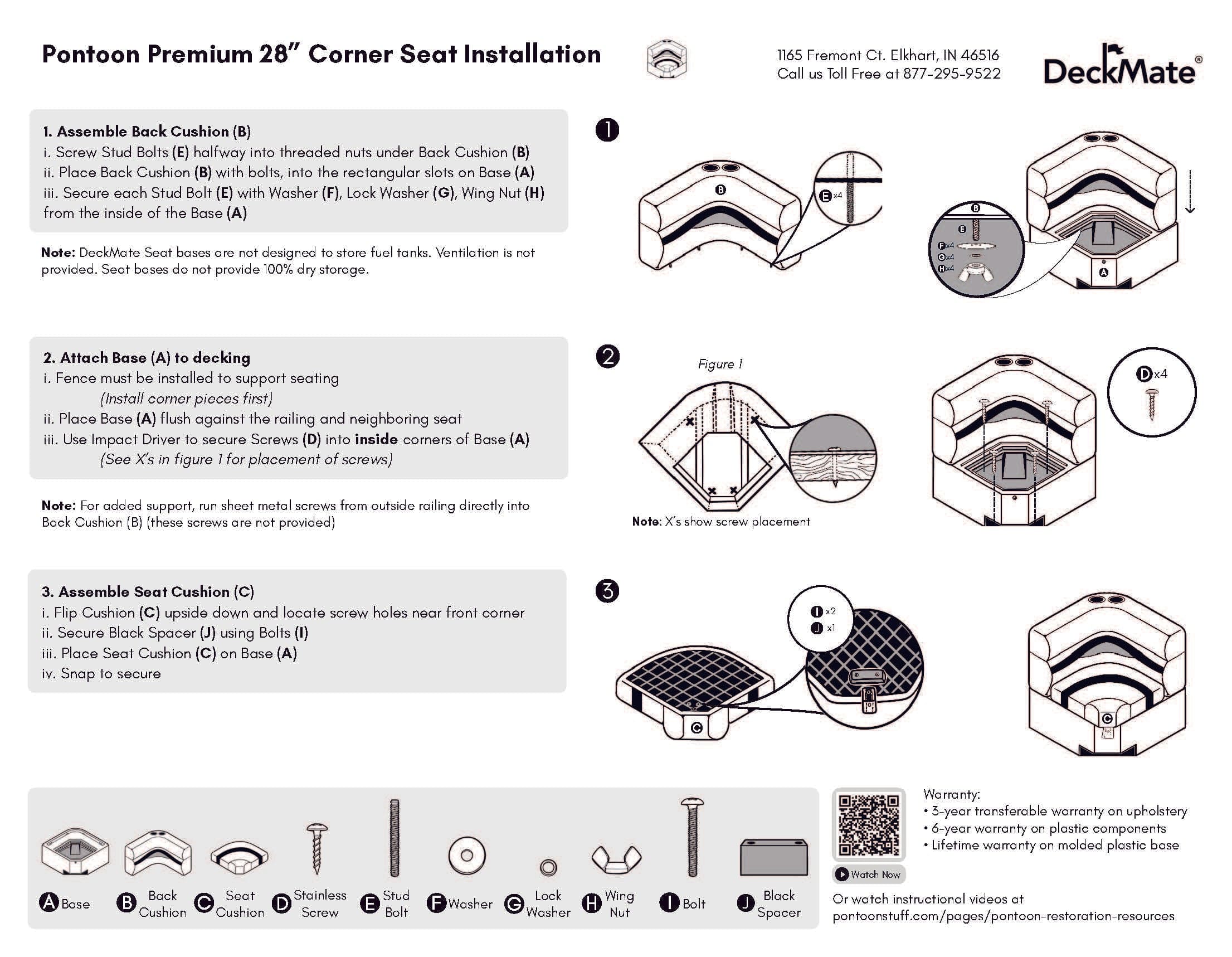 Pontoon Premium 28" Corner Seat Installation

1165 Fremont Ct. Elkhart, IN 46516
Call us Toll Free at 877-295-9522

DeckMate®

1. Assemble Back Cushion (B)
i. Screw Stud Bolts (E) halfway into threaded nuts under Back Cushion (B)
ii. Place Back Cushion (B) with bolts, into the rectangular slots on Base (A)
iii. Secure each Stud Bolt (E) with Washer (F), Lock Washer (G), Wing Nut (H) from the inside of the Base (A)

Note: DeckMate Seat bases are not designed to store fuel tanks. Ventilation is not provided. Seat bases do not provide 100% dry storage.

1

B

E x4

B
E
F x4
G x4
H x4

A

2. Attach Base (A) to decking
i. Fence must be installed to support seating
(Install corner pieces first)
ii. Place Base (A) flush against the railing and neighboring seat
iii. Use Impact Driver to secure Screws (D) into inside corners of Base (A)
(See X's in figure 1 for placement of screws)

Note: For added support, run sheet metal screws from outside railing directly into Back Cushion (B) (these screws are not provided)

2

Figure 1

Note: X's show screw placement

D x4

3. Assemble Seat Cushion (C)
i. Flip Cushion (C) upside down and locate screw holes near front corner
ii. Secure Black Spacer (J) using Bolts (I)
iii. Place Seat Cushion (C) on Base (A)
iv. Snap to secure

3

I x2
J x1

C

C

A Base
B Back Cushion
C Seat Cushion
D Stainless Screw
E Stud Bolt
F Washer
G Lock Washer
H Wing Nut
I Bolt
J Black Spacer

Watch Now

Warranty:
• 3-year transferable warranty on upholstery
• 6-year warranty on plastic components
• Lifetime warranty on molded plastic base

Or watch instructional videos at pontoonstuff.com/pages/pontoon-restoration-resources